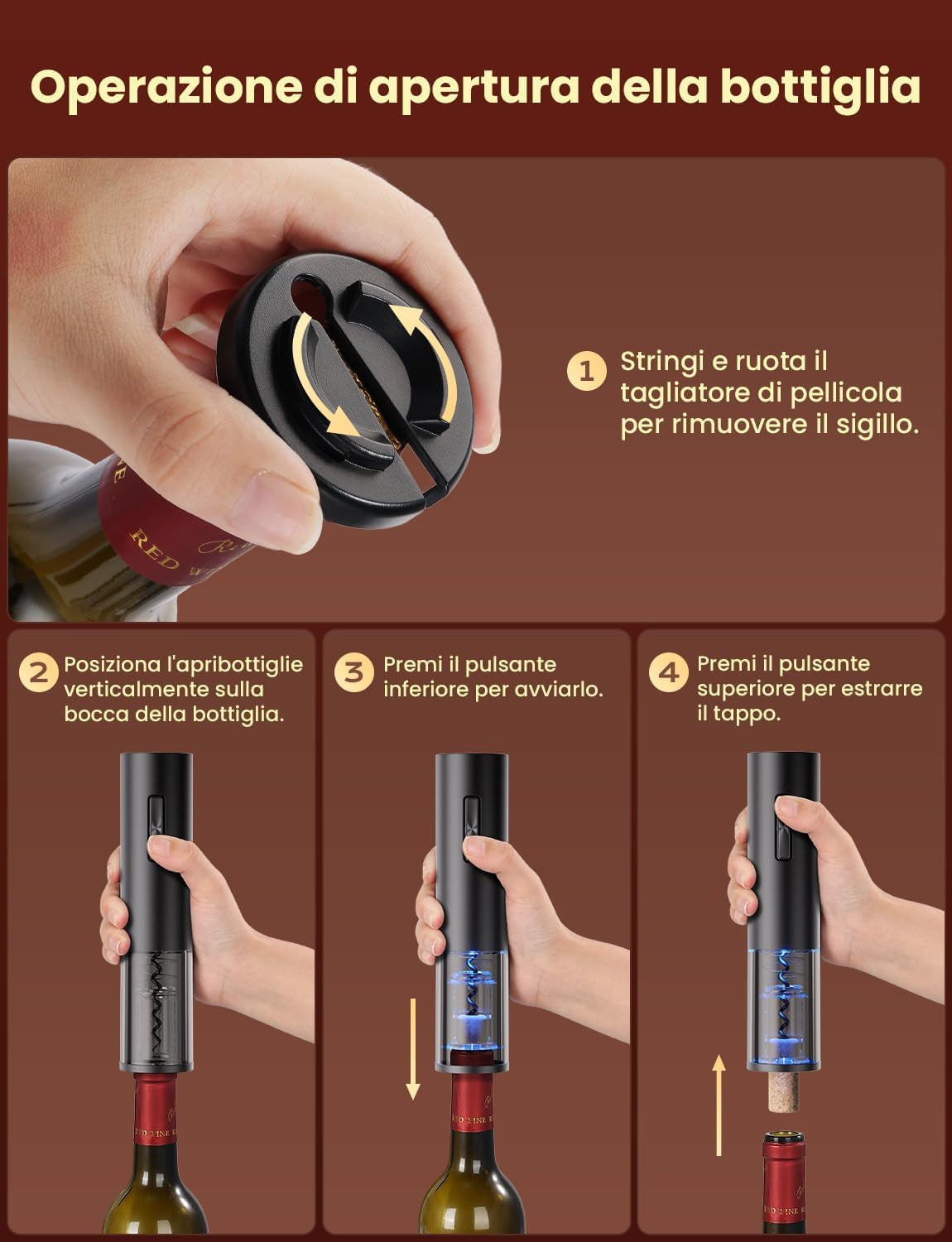 Operazione di apertura della bottiglia

1 Stringi e ruota il tagliatore di pellicola per rimuovere il sigillo.

RED W

2 Posiziona l'apribottiglie verticalmente sulla bocca della bottiglia.

3 Premi il pulsante inferiore per avviarlo.

4 Premi il pulsante superiore per estrarre il tappo.